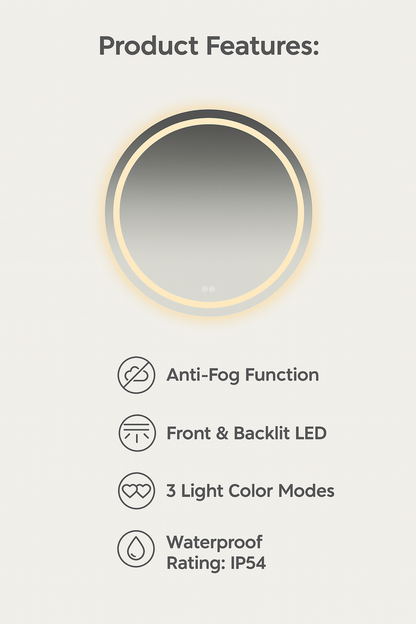 Product Features:

Anti-Fog Function

Front & Backlit LED

3 Light Color Modes

Waterproof Rating: IP54